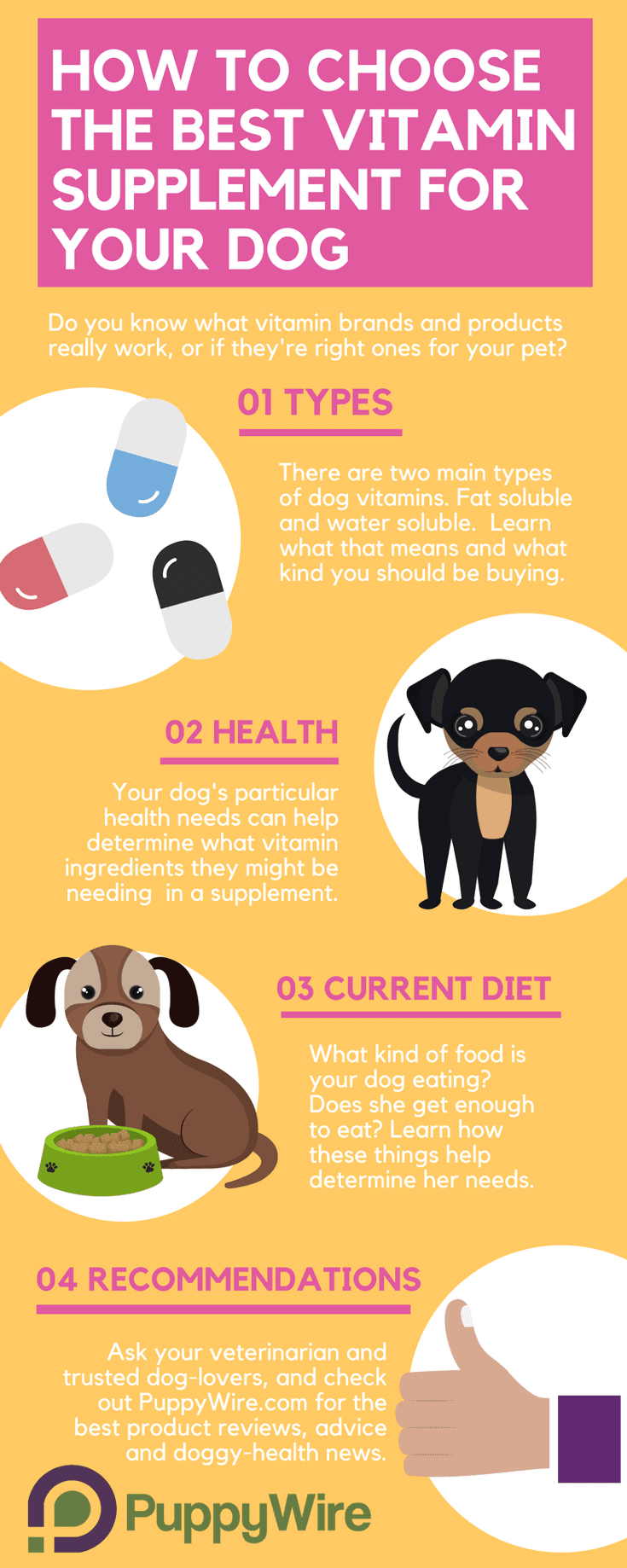 HOW TO CHOOSE THE BEST VITAMIN SUPPLEMENT FOR YOUR DOG

Do you know what vitamin brands and products really work, or if they're right ones for your pet?

01 TYPES

There are two main types of dog vitamins. Fat soluble and water soluble. Learn what that means and what kind you should be buying.

02 HEALTH

Your dog's particular health needs can help determine what vitamin ingredients they might be needing in a supplement.

03 CURRENT DIET

What kind of food is your dog eating? Does she get enough to eat? Learn how these things help determine her needs.

04 RECOMMENDATIONS

Ask your veterinarian and trusted dog-lovers, and check out PuppyWire.com for the best product reviews, advice and doggy-health news.

PuppyWire